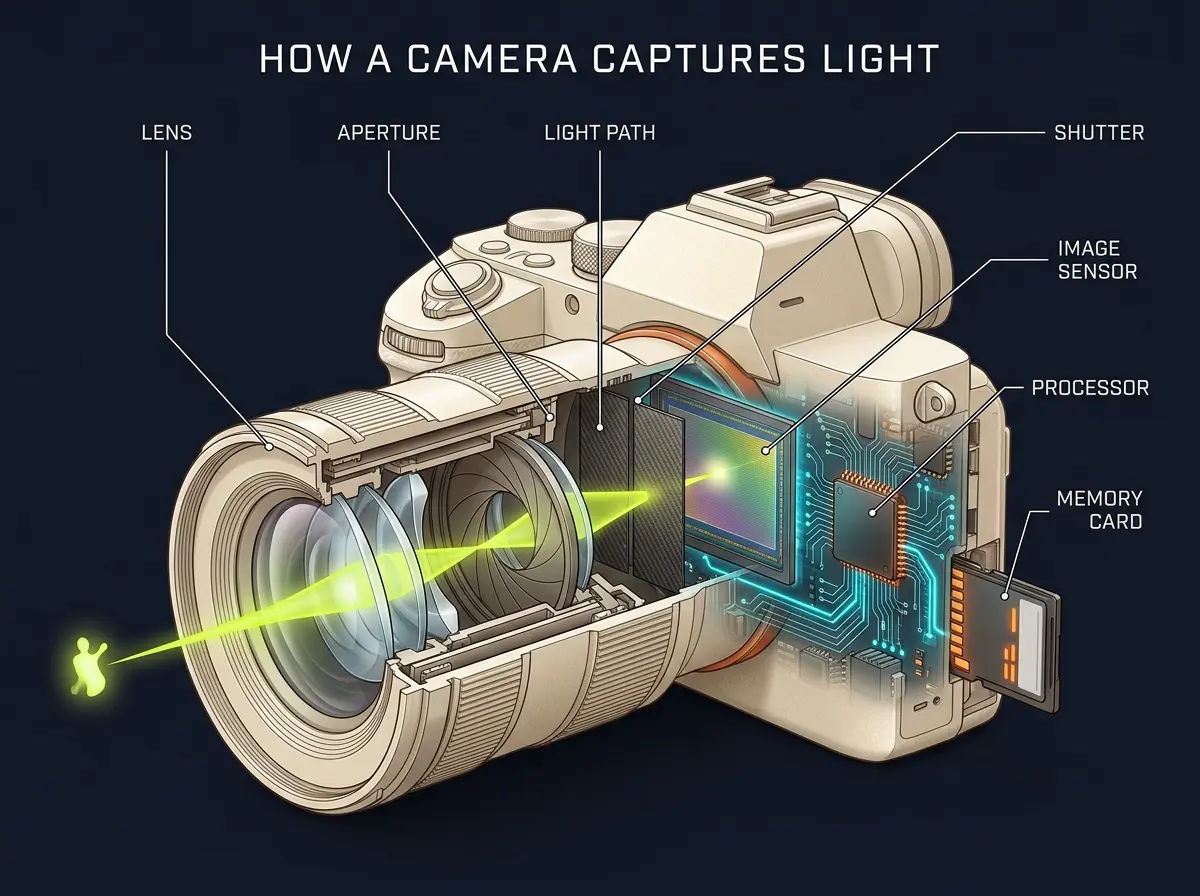 HOW A CAMERA CAPTURES LIGHT

LENS

APERTURE

LIGHT PATH

SHUTTER

IMAGE SENSOR

PROCESSOR

MEMORY CARD